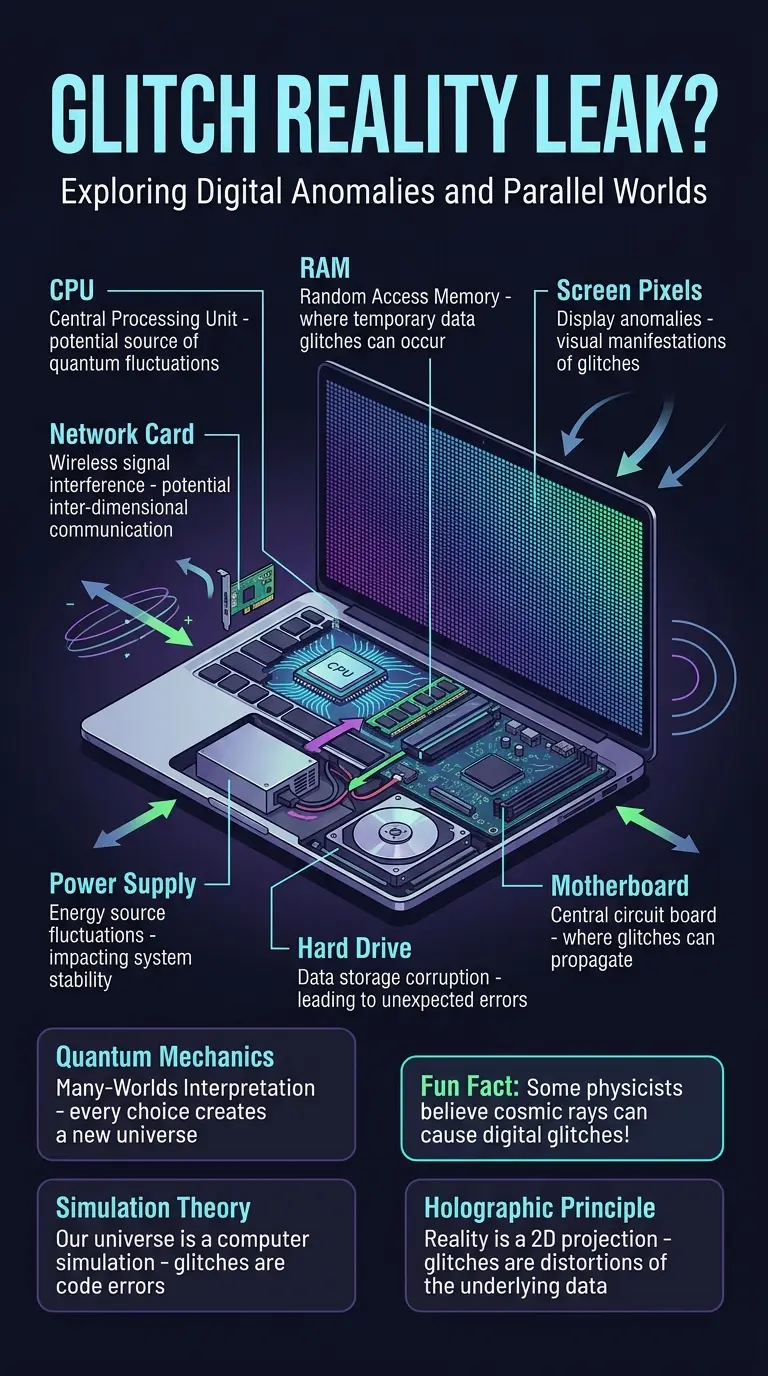 GLITCH REALITY LEAK?

Exploring Digital Anomalies and Parallel Worlds

CPU
Central Processing Unit - potential source of quantum fluctuations

RAM
Random Access Memory - where temporary data glitches can occur

Screen Pixels
Display anomalies - visual manifestations of glitches

Network Card
Wireless signal interference - potential inter-dimensional communication

CPU

Power Supply
Energy source fluctuations - impacting system stability

Hard Drive
Data storage corruption - leading to unexpected errors

Motherboard
Central circuit board - where glitches can propagate

Quantum Mechanics
Many-Worlds Interpretation - every choice creates a new universe

Fun Fact: Some physicists believe cosmic rays can cause digital glitches!

Simulation Theory
Our universe is a computer simulation - glitches are code errors

Holographic Principle
Reality is a 2D projection - glitches are distortions of the underlying data