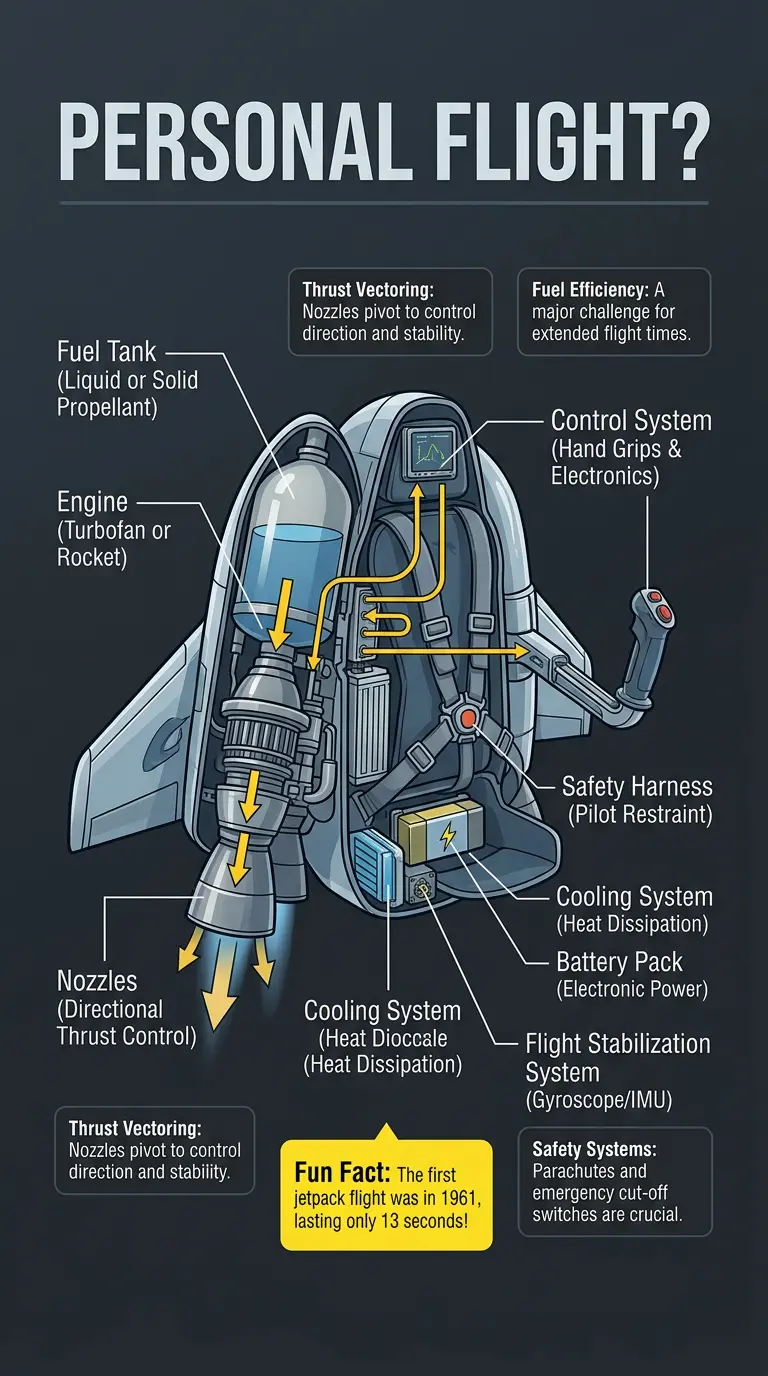 PERSONAL FLIGHT?

Thrust Vectoring: Nozzles pivot to control direction and stability.

Fuel Efficiency: A major challenge for extended flight times.

Fuel Tank (Liquid or Solid Propellant)

Control System (Hand Grips & Electronics)

Engine (Turbofan or Rocket)

Safety Harness (Pilot Restraint)

Cooling System (Heat Dissipation)

Battery Pack (Electronic Power)

Nozzles (Directional Thrust Control)

Cooling System (Heat Dioccale (Heat Dissipation)

Flight Stabilization System (Gyroscope/IMU)

Thrust Vectoring: Nozzles pivot to control direction and stability.

Fun Fact: The first jetpack flight was in 1961, lasting only 13 seconds!

Safety Systems: Parachutes and emergency cut-off switches are crucial.