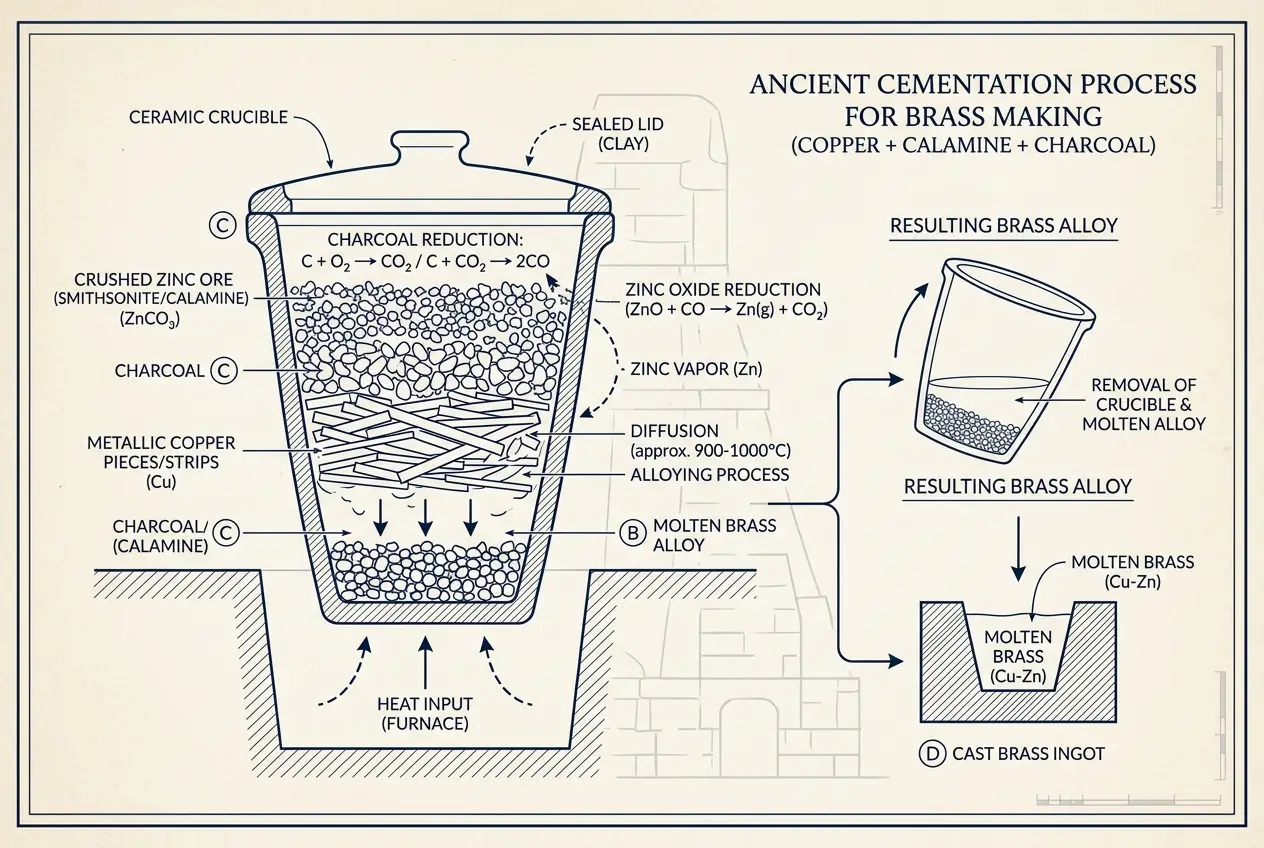 ANCIENT CEMENTATION PROCESS FOR BRASS MAKING
(COPPER + CALAMINE + CHARCOAL)

CERAMIC CRUCIBLE

SEALED LID (CLAY)

C

CHARCOAL REDUCTION:
$C + O_2 \rightarrow CO_2$ / $C + CO_2 \rightarrow 2CO$

CRUSHED ZINC ORE (SMITHSONITE/CALAMINE) ($ZnCO_3$)

ZINC OXIDE REDUCTION ($ZnO + CO \rightarrow Zn(g) + CO_2$)

CHARCOAL C

ZINC VAPOR (Zn)

METALLIC COPPER PIECES/STRIPS (Cu)

DIFFUSION (approx. 900-1000°C)

ALLOYING PROCESS

CHARCOAL/ (CALAMINE) C

B MOLTEN BRASS ALLOY

HEAT INPUT (FURNACE)

RESULTING BRASS ALLOY

REMOVAL OF CRUCIBLE & MOLTEN ALLOY

RESULTING BRASS ALLOY

MOLTEN BRASS (Cu-Zn)

MOLTEN BRASS (Cu-Zn)

D CAST BRASS INGOT