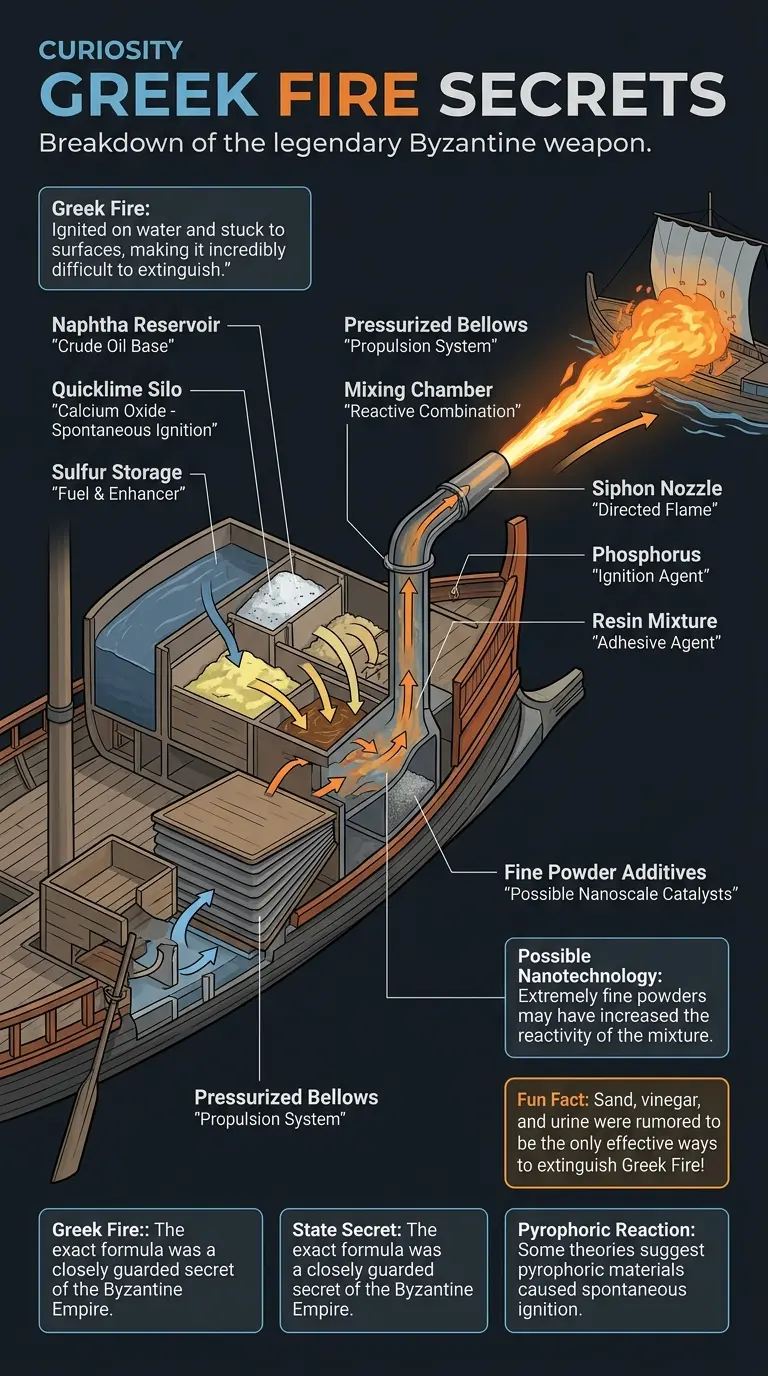 CURIOSITY
GREEK FIRE SECRETS
Breakdown of the legendary Byzantine weapon.

Greek Fire:
Ignited on water and stuck to surfaces, making it incredibly difficult to extinguish."

Naphtha Reservoir
"Crude Oil Base"

Quicklime Silo
"Calcium Oxide - Spontaneous Ignition"

Sulfur Storage
"Fuel & Enhancer"

Pressurized Bellows
"Propulsion System"

Mixing Chamber
"Reactive Combination"

Siphon Nozzle
"Directed Flame"

Phosphorus
"Ignition Agent"

Resin Mixture
"Adhesive Agent"

Fine Powder Additives
"Possible Nanoscale Catalysts"

Possible Nanotechnology:
Extremely fine powders may have increased the reactivity of the mixture.

Pressurized Bellows
"Propulsion System"

Fun Fact: Sand, vinegar, and urine were rumored to be the only effective ways to extinguish Greek Fire!

Greek Fire:: The exact formula was a closely guarded secret of the Byzantine Empire.

State Secret: The exact formula was a closely guarded secret of the Byzantine Empire.

Pyrophoric Reaction: Some theories suggest pyrophoric materials caused spontaneous ignition.